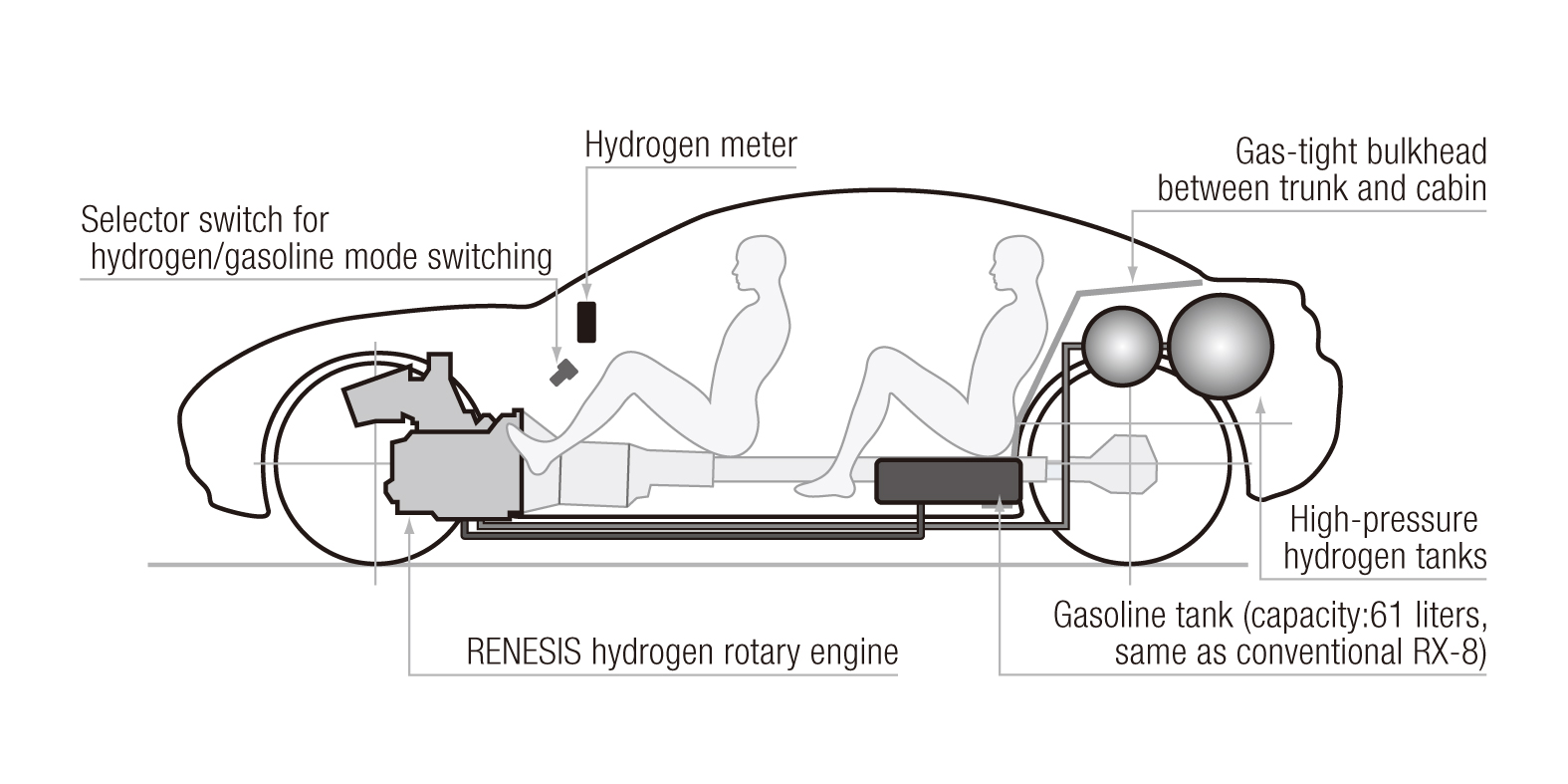 Hydrogen meter

Gas-tight bulkhead between trunk and cabin

Selector switch for hydrogen/gasoline mode switching

High-pressure hydrogen tanks

Gasoline tank (capacity:61 liters, same as conventional RX-8)

RENESIS hydrogen rotary engine