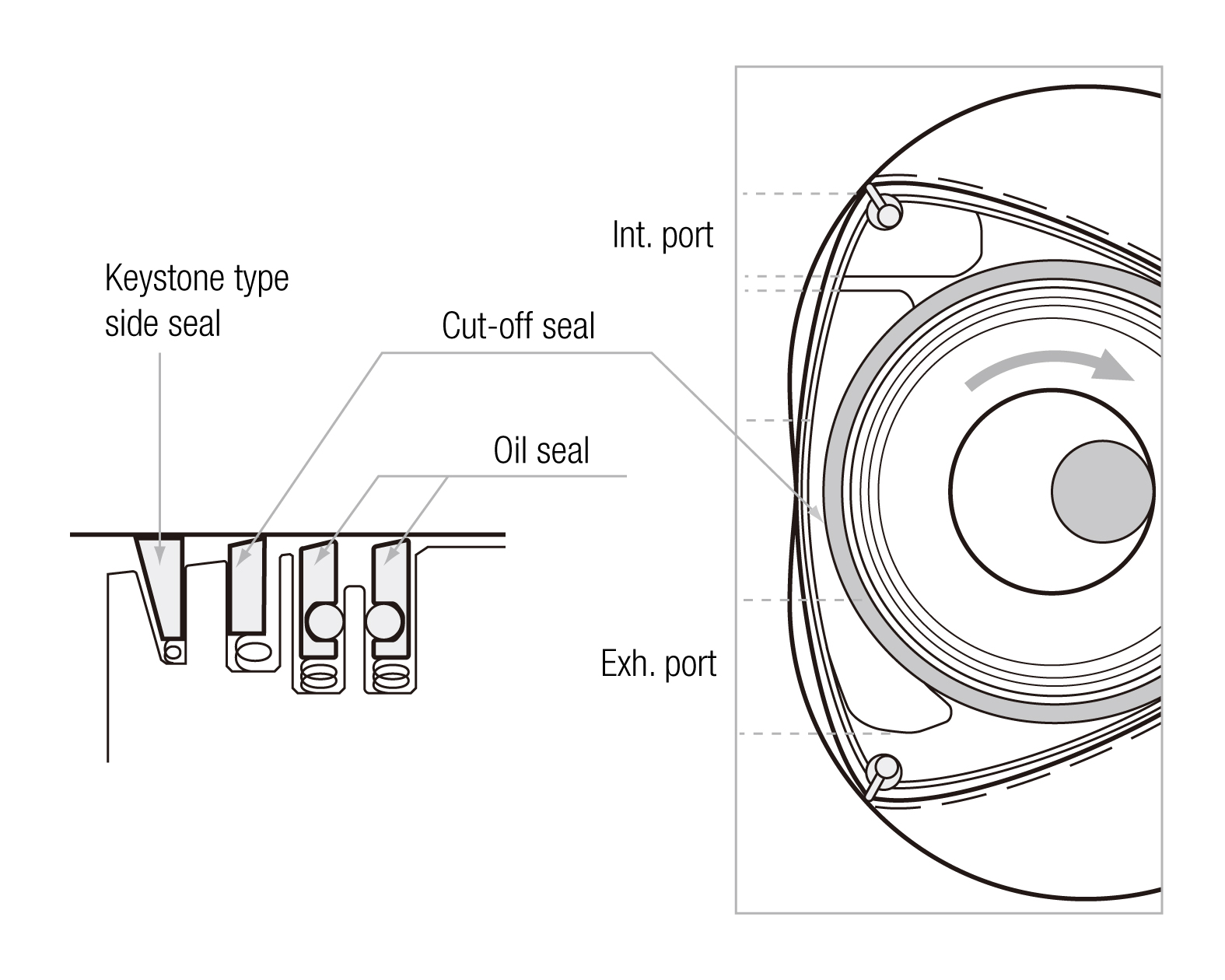 Keystone type side seal

Cut-off seal

Oil seal

Int. port

Exh. port