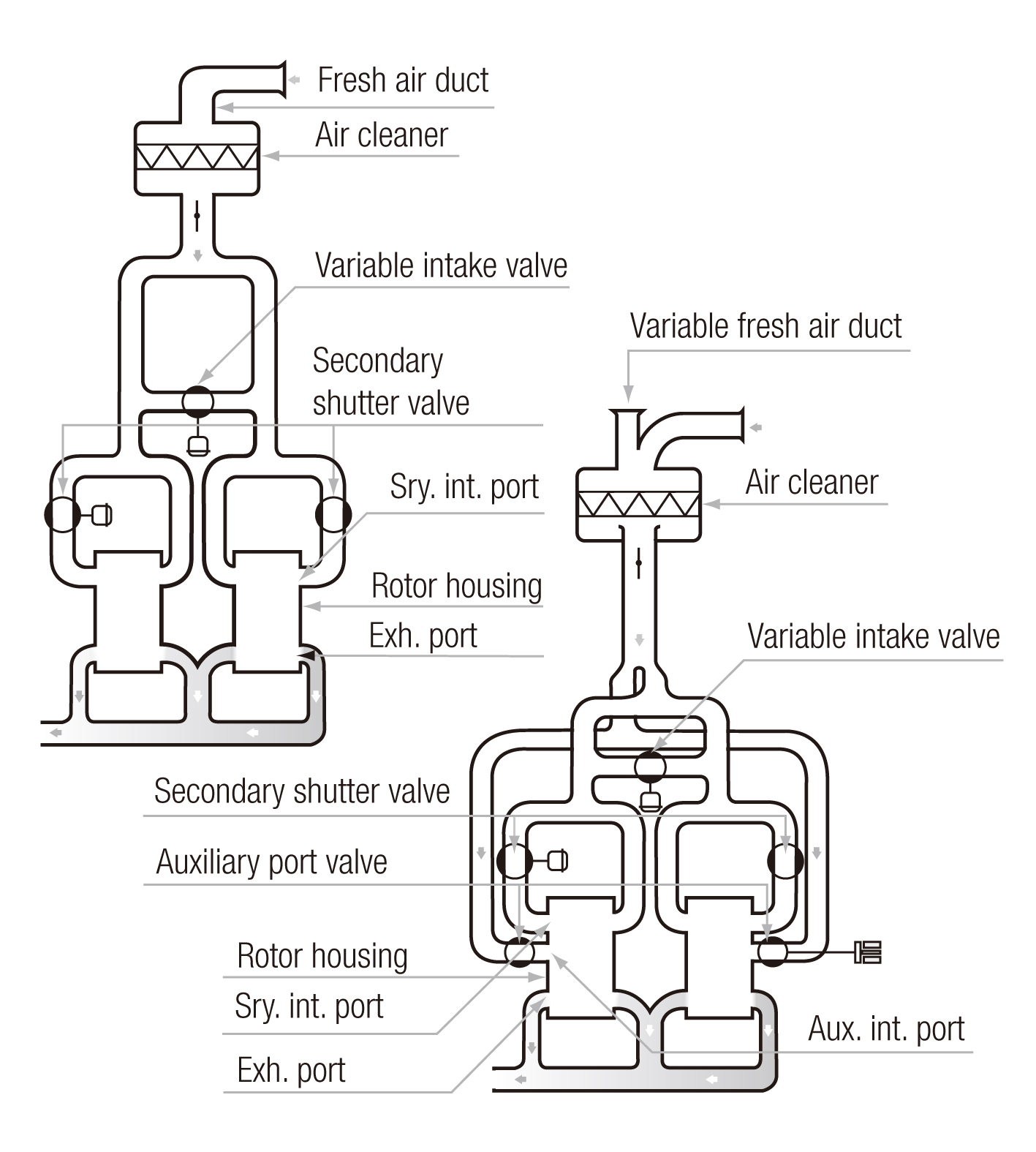 Fresh air duct
Air cleaner
Variable intake valve
Secondary shutter valve
Sry. int. port
Rotor housing
Exh. port

Variable fresh air duct
Air cleaner
Variable intake valve
Secondary shutter valve
Auxiliary port valve
Rotor housing
Sry. int. port
Exh. port
Aux. int. port