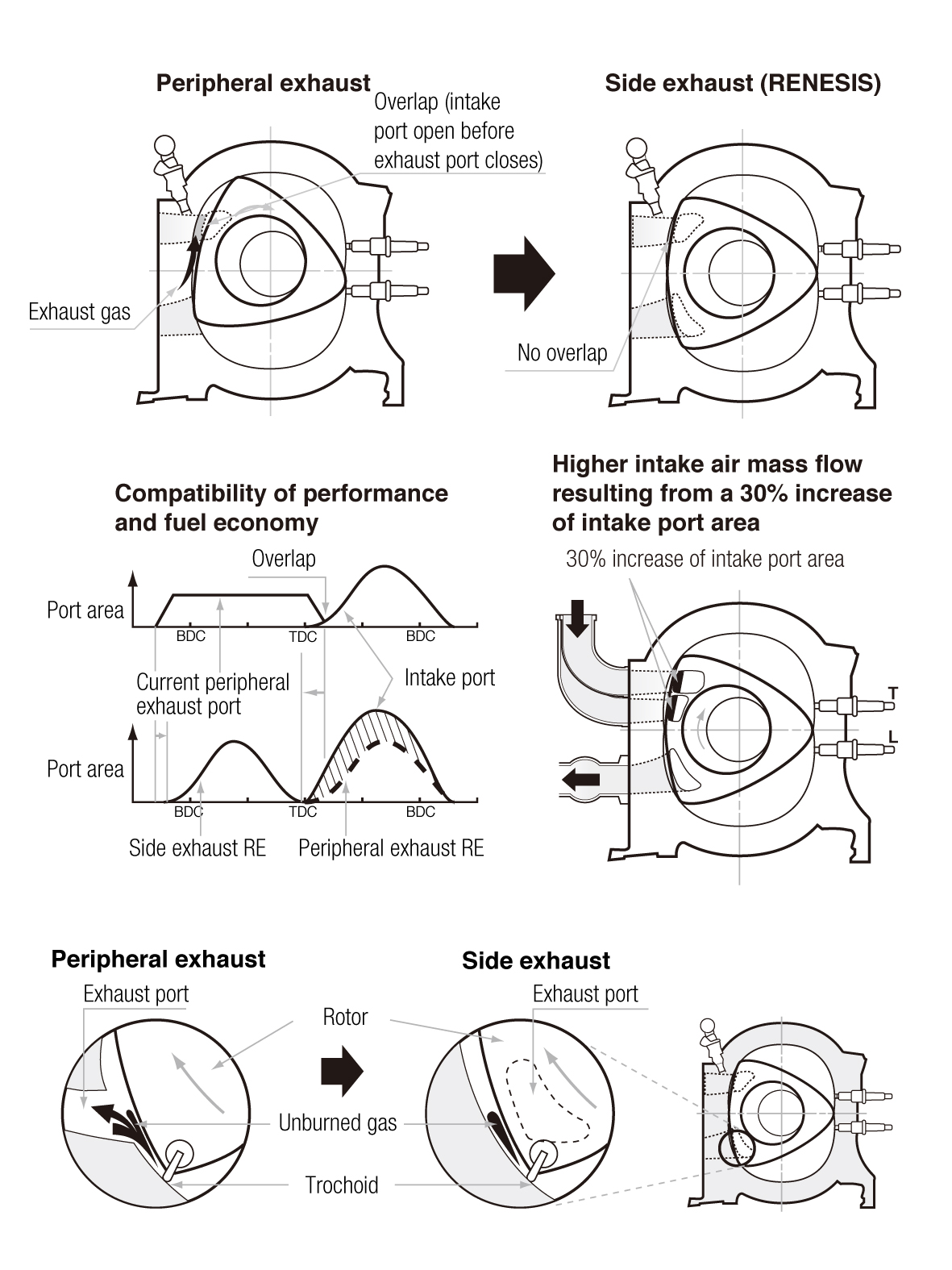 Peripheral exhaust

Overlap (intake port open before exhaust port closes)

Exhaust gas

Side exhaust (RENESIS)

No overlap

Compatibility of performance and fuel economy

Overlap

Port area

BDC

TDC

BDC

Current peripheral exhaust port

Intake port

Port area

BDC

TDC

BDC

Side exhaust RE

Peripheral exhaust RE

Higher intake air mass flow resulting from a 30% increase of intake port area

30% increase of intake port area

T

L

Peripheral exhaust

Exhaust port

Rotor

Unburned gas

Trochoid

Side exhaust

Exhaust port