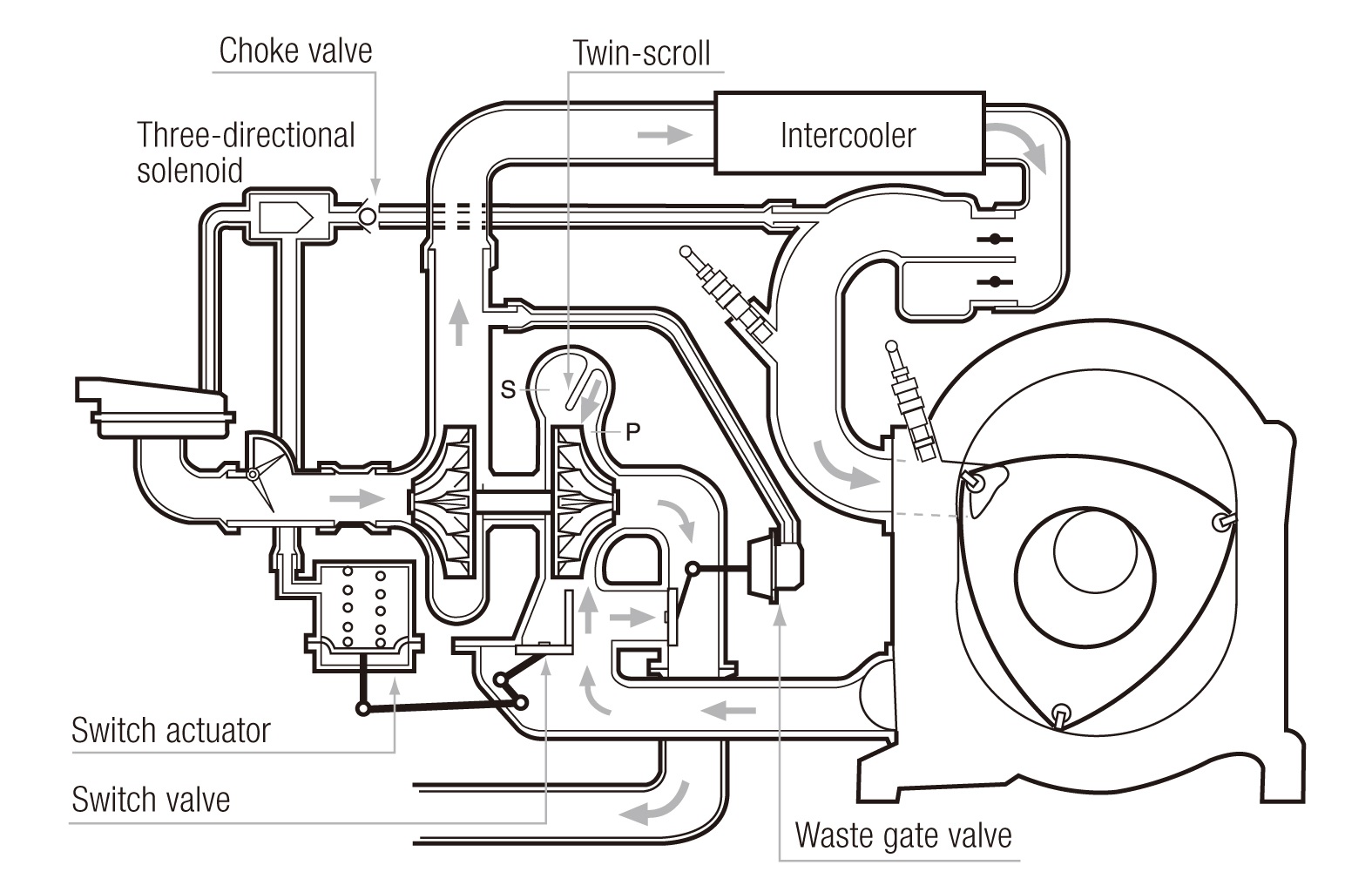 Choke valve

Twin-scroll

Three-directional solenoid

Intercooler

S

P

Switch actuator

Switch valve

Waste gate valve