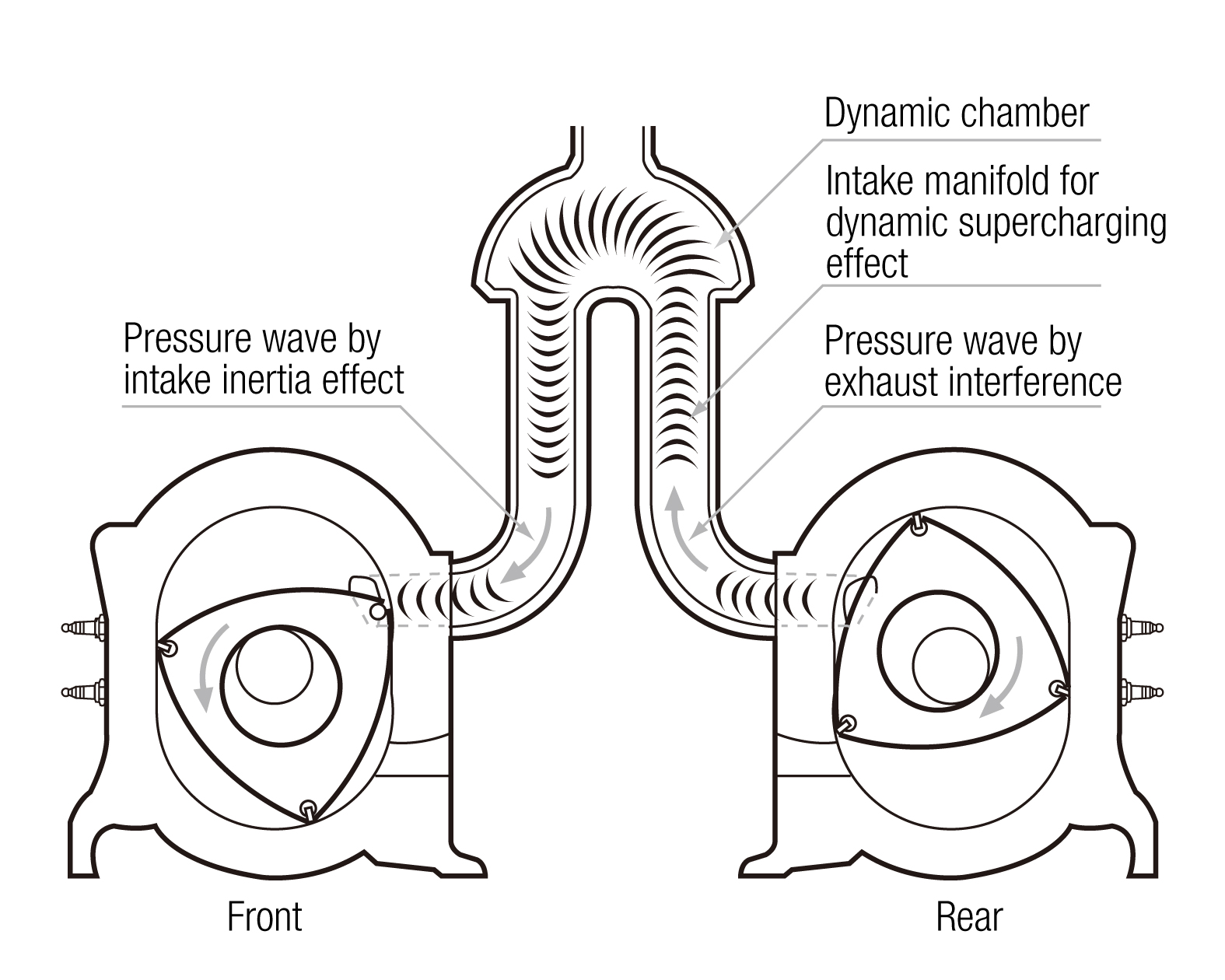 Dynamic chamber

Intake manifold for dynamic supercharging effect

Pressure wave by intake inertia effect

Pressure wave by exhaust interference

Front

Rear